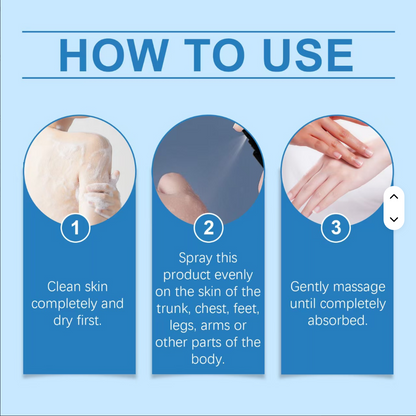 HOW TO USE

1

Clean skin completely and dry first.

2

Spray this product evenly on the skin of the trunk, chest, feet, legs, arms or other parts of the body.

3

Gently massage until completely absorbed.